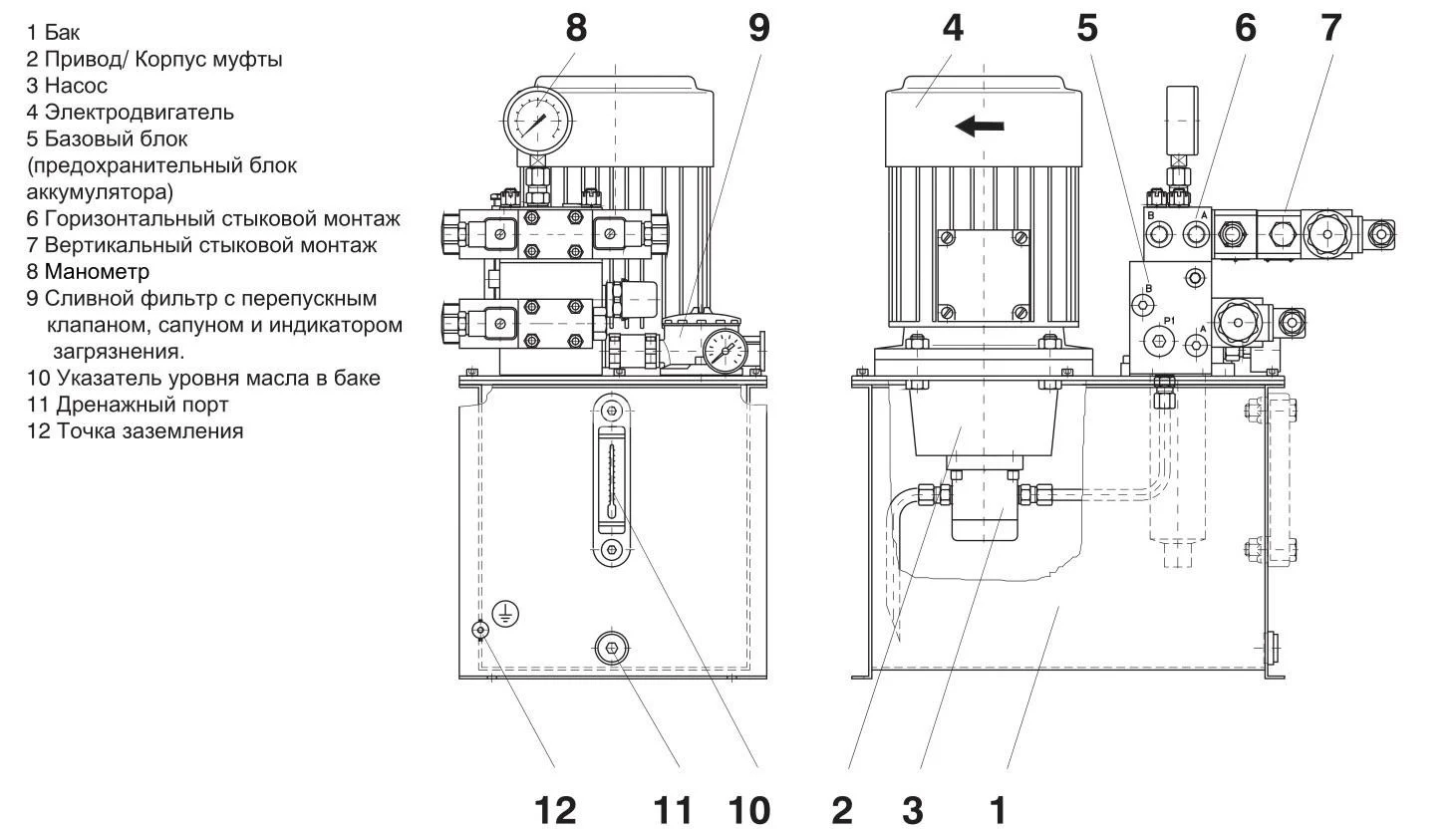 1 Бак
2 Привод/ Корпус муфты
3 Насос
4 Электродвигатель
5 Базовый блок (предохранительный блок аккумулятора)
6 Горизонтальный стыковой монтаж
7 Вертикальный стыковой монтаж
8 Манометр
9 Сливной фильтр с перепускным клапаном, сапуном и индикатором загрязнения.
10 Указатель уровня масла в баке
11 Дренажный порт
12 Точка заземления

8 9 4 5 6 7

B A
B
P1 A

12 11 10 2 3 1